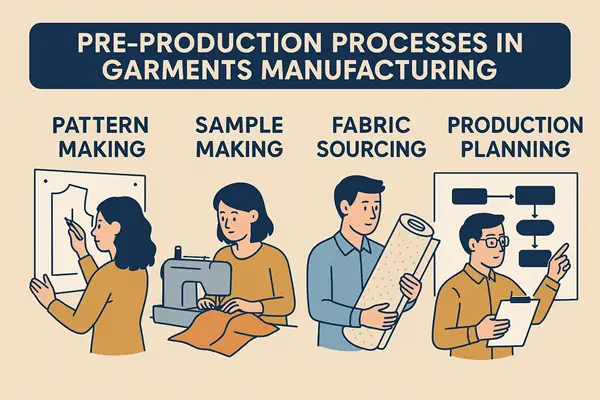 PRE-PRODUCTION PROCESSES IN GARMENTS MANUFACTURING

PATTERN MAKING

SAMPLE MAKING

FABRIC SOURCING

PRODUCTION PLANNING