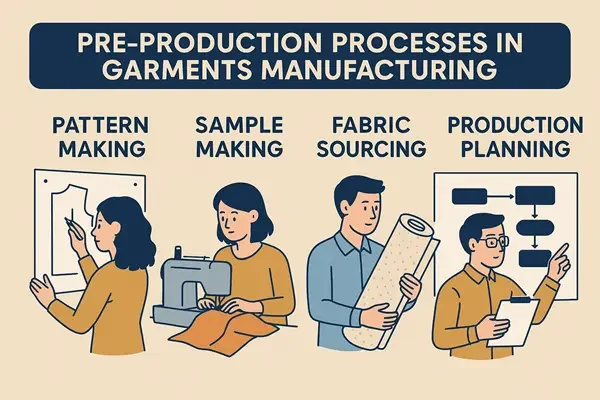 PRE-PRODUCTION PROCESSES IN GARMENTS MANUFACTURING

PATTERN MAKING

SAMPLE MAKING

FABRIC SOURCING

PRODUCTION PLANNING