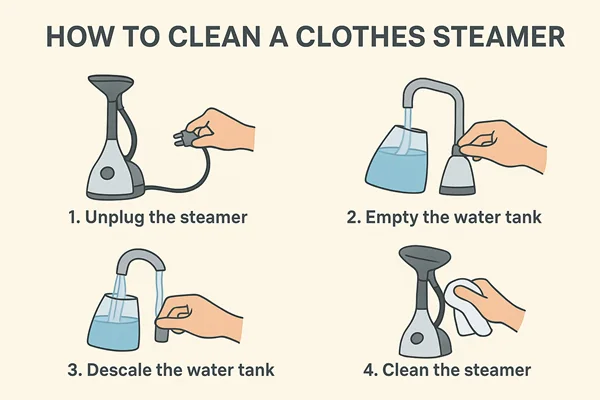 HOW TO CLEAN A CLOTHES STEAMER

1. Unplug the steamer

2. Empty the water tank

3. Descale the water tank

4. Clean the steamer